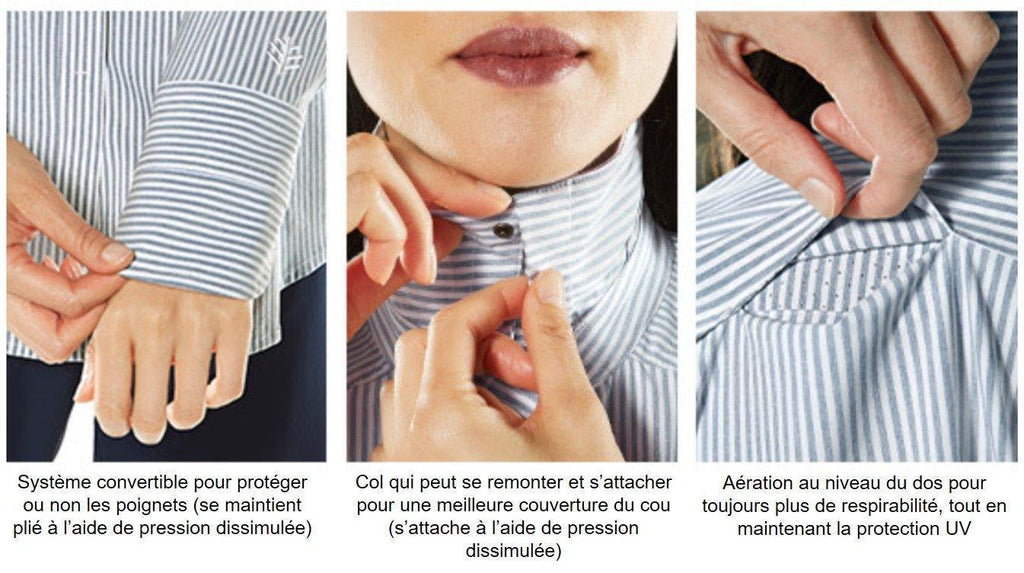 Système convertible pour protéger ou non les poignets (se maintient plié à l'aide de pression dissimulée)

Col qui peut se remonter et s'attacher pour une meilleure couverture du cou (s'attache à l'aide de pression dissimulée)

Aération au niveau du dos pour toujours plus de respirabilité, tout en maintenant la protection UV